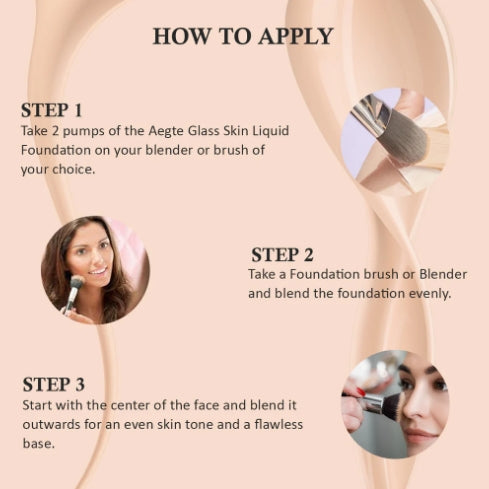 HOW TO APPLY

STEP 1
Take 2 pumps of the Aegte Glass Skin Liquid Foundation on your blender or brush of your choice.

STEP 2
Take a Foundation brush or Blender and blend the foundation evenly.

STEP 3
Start with the center of the face and blend it outwards for an even skin tone and a flawless base.