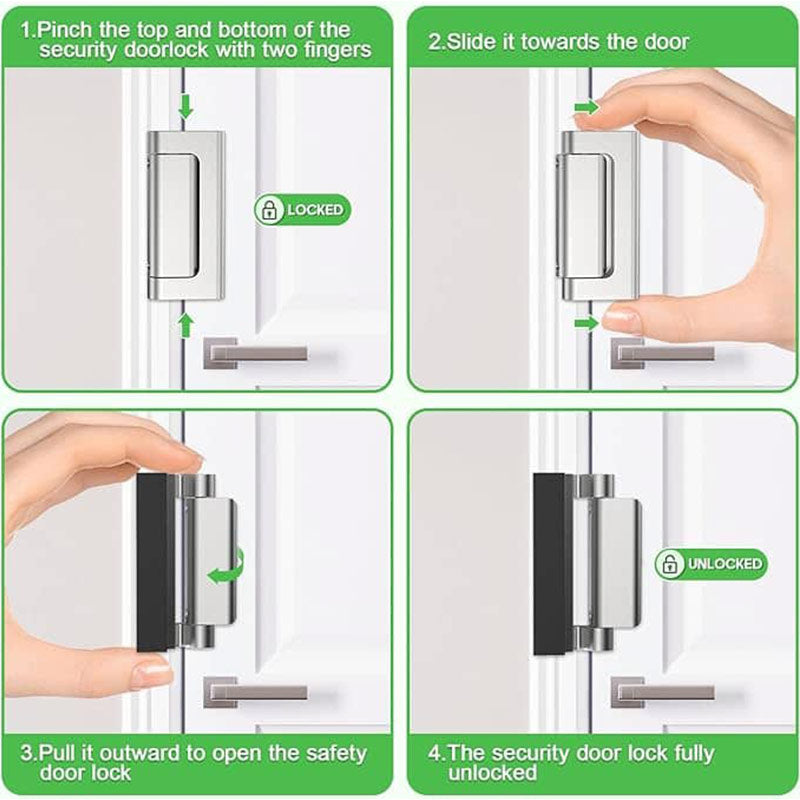 1.Pinch the top and bottom of the security doorlock with two fingers

LOCKED

2.Slide it towards the door

3.Pull it outward to open the safety door lock

UNLOCKED

4.The security door lock fully unlocked