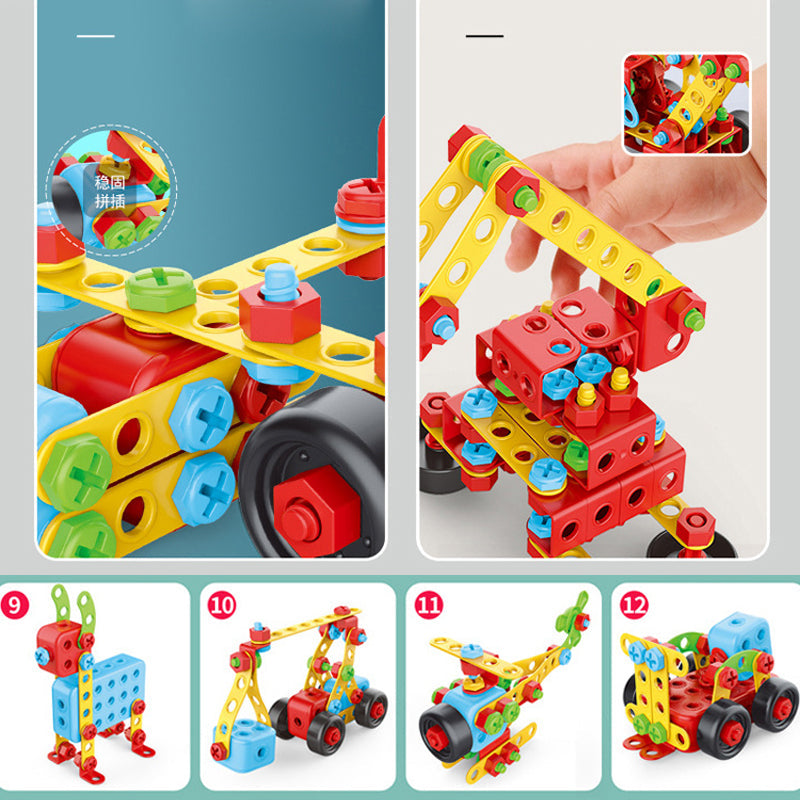 稳固
拼插

9

10

11

12