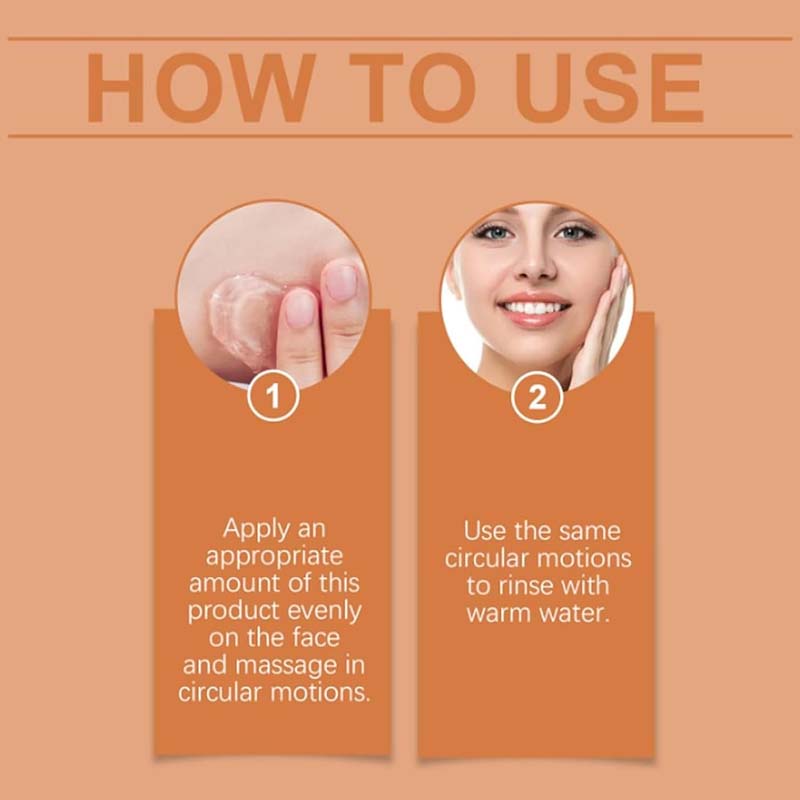 HOW TO USE

1

Apply an appropriate amount of this product evenly on the face and massage in circular motions.

2

Use the same circular motions to rinse with warm water.