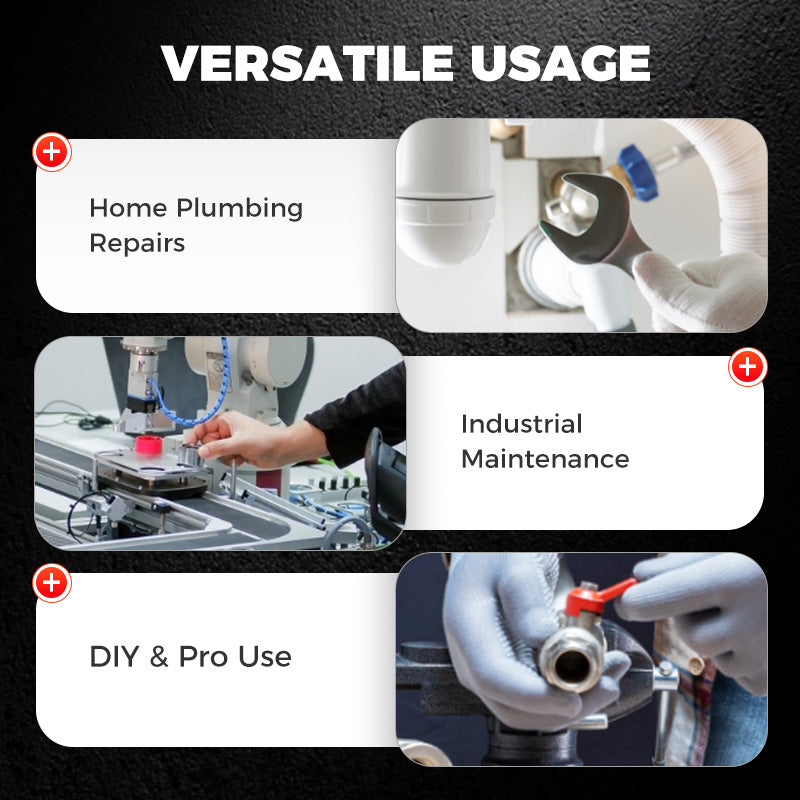 VERSATILE USAGE

Home Plumbing Repairs

Industrial Maintenance

DIY & Pro Use