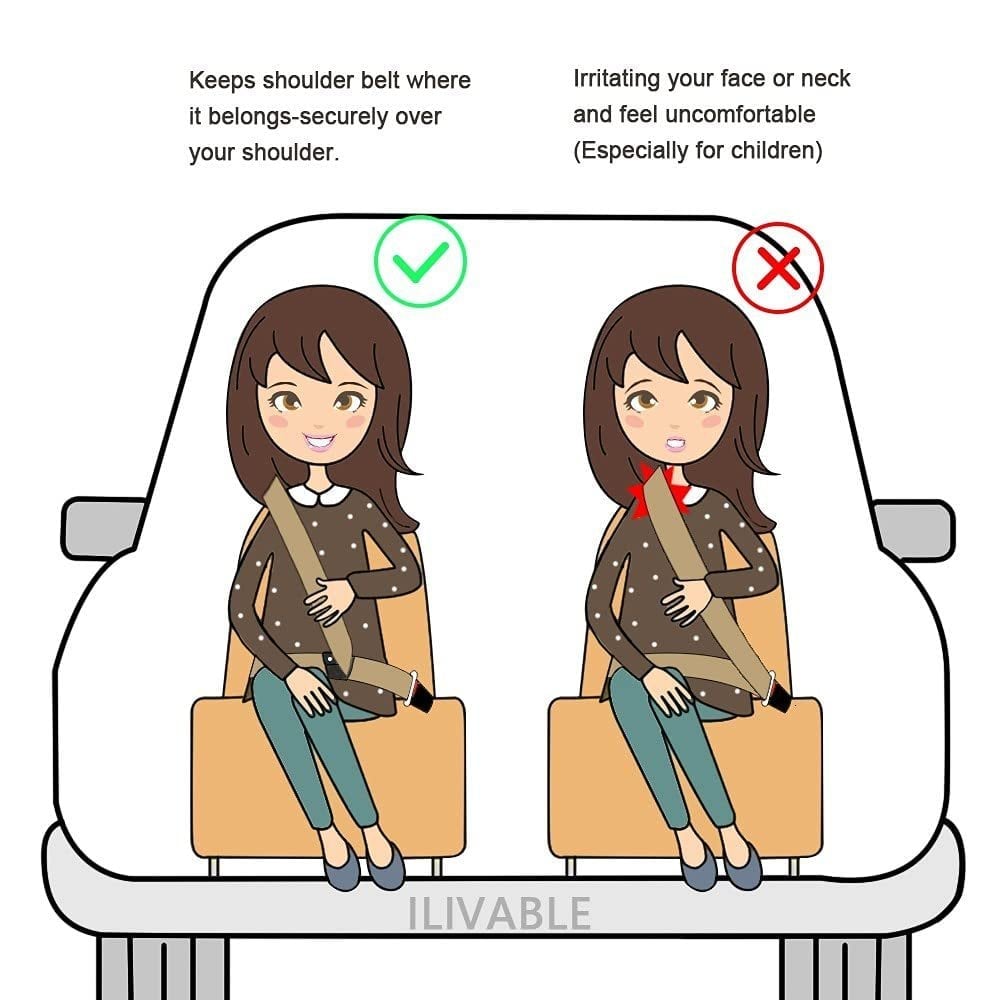 Keeps shoulder belt where it belongs-securely over your shoulder.

Irritating your face or neck and feel uncomfortable (Especially for children)

ILIVABLE