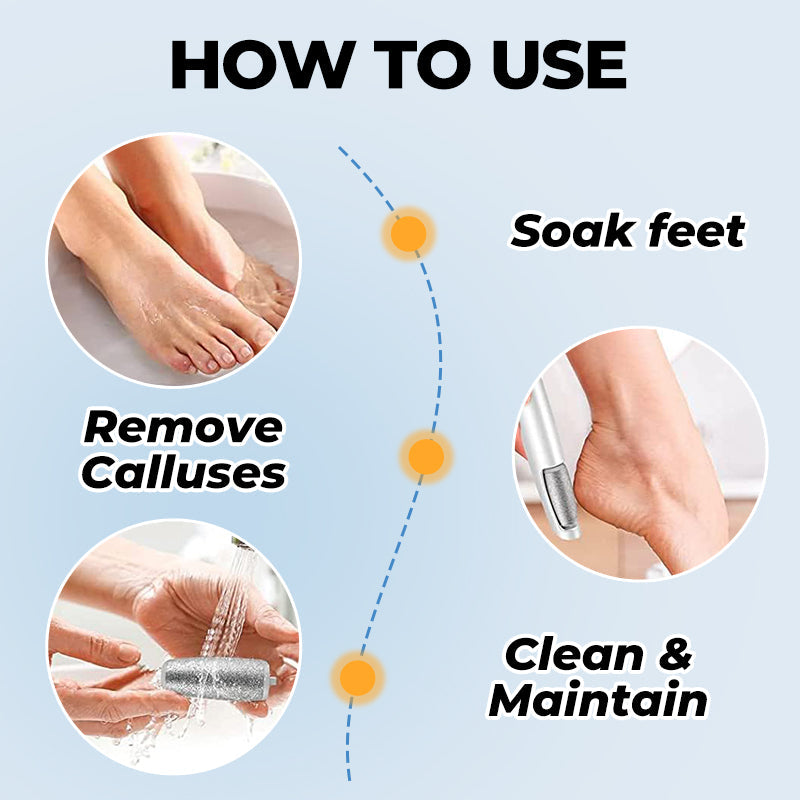 HOW TO USE

Soak feet

Remove Calluses

Clean & Maintain