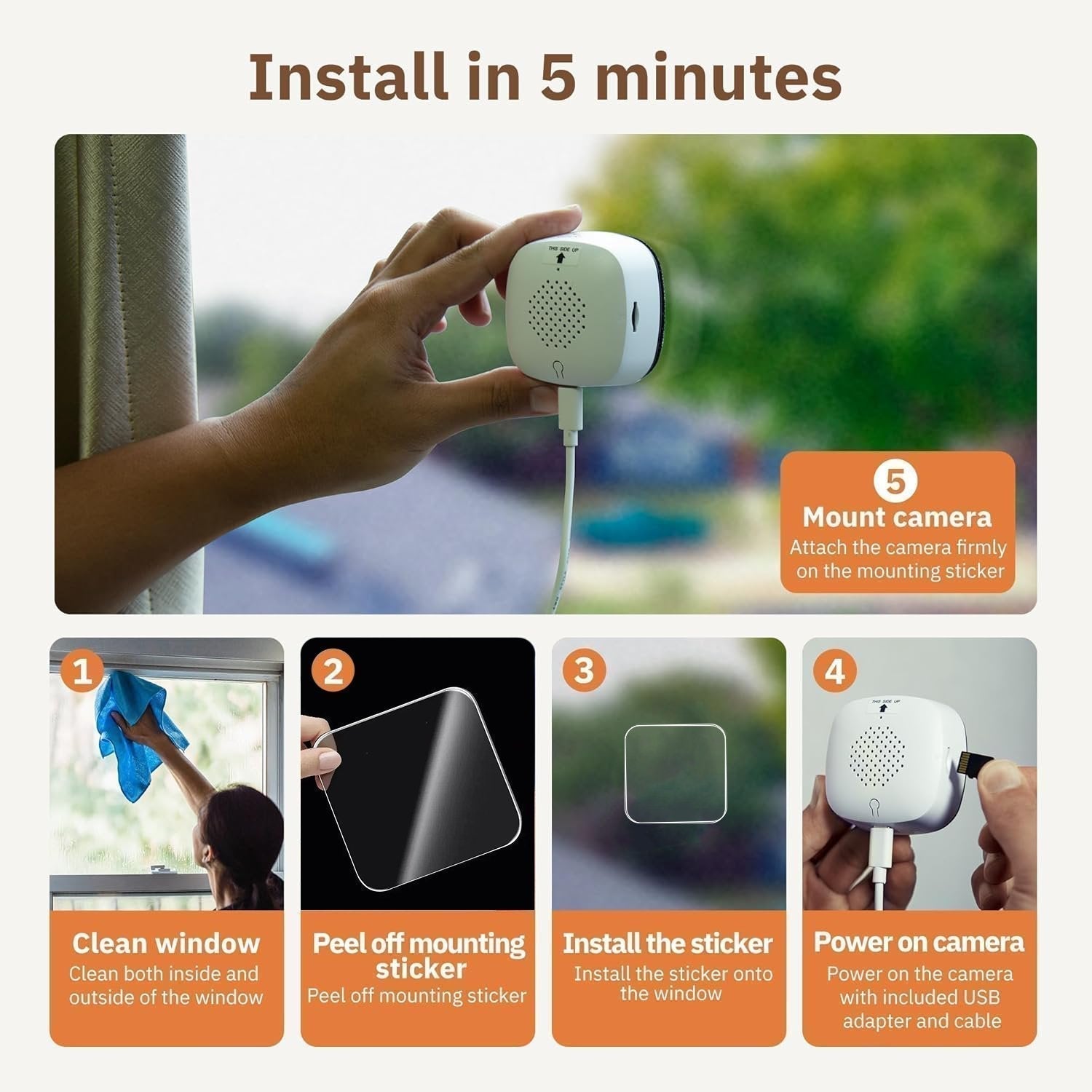 Install in 5 minutes

THIS SIDE UP

5
Mount camera
Attach the camera firmly on the mounting sticker

1
Clean window
Clean both inside and outside of the window

2
Peel off mounting sticker
Peel off mounting sticker

3
Install the sticker
Install the sticker onto the window

4
THIS SIDE UP
Power on camera
Power on the camera with included USB adapter and cable