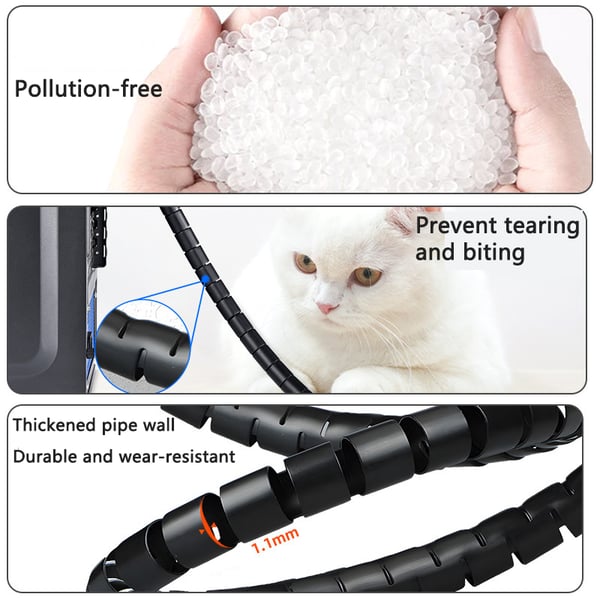 Pollution-free

Prevent tearing and biting

Thickened pipe wall

Durable and wear-resistant

1.1mm