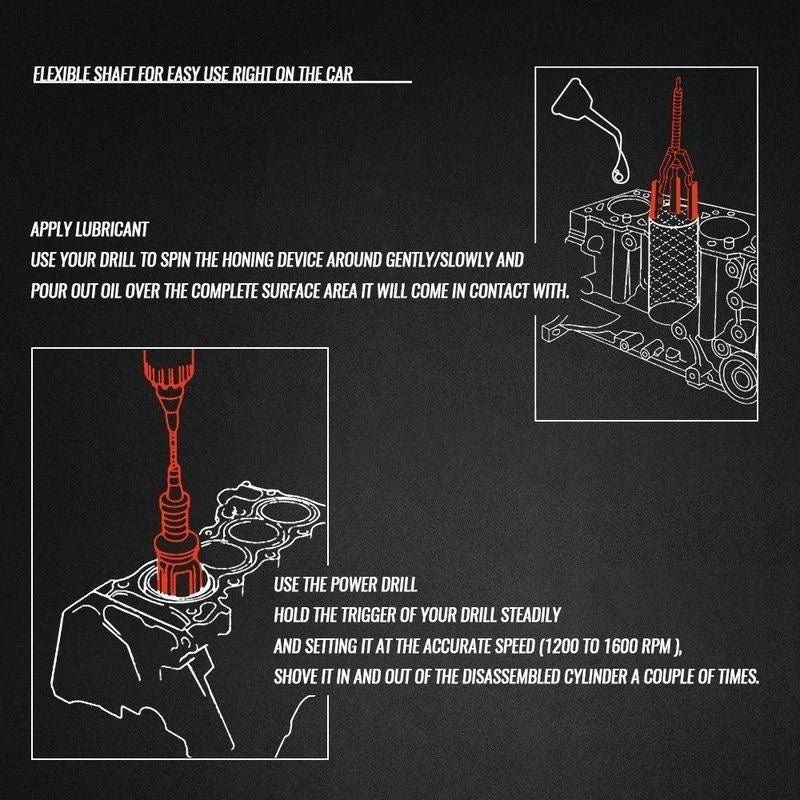 FLEXIBLE SHAFT FOR EASY USE RIGHT ON THE CAR

APPLY LUBRICANT
USE YOUR DRILL TO SPIN THE HONING DEVICE AROUND GENTLY/SLOWLY AND POUR OUT OIL OVER THE COMPLETE SURFACE AREA IT WILL COME IN CONTACT WITH.

USE THE POWER DRILL
HOLD THE TRIGGER OF YOUR DRILL STEADILY AND SETTING IT AT THE ACCURATE SPEED (1200 TO 1600 RPM ), SHOVE IT IN AND OUT OF THE DISASSEMBLED CYLINDER A COUPLE OF TIMES.