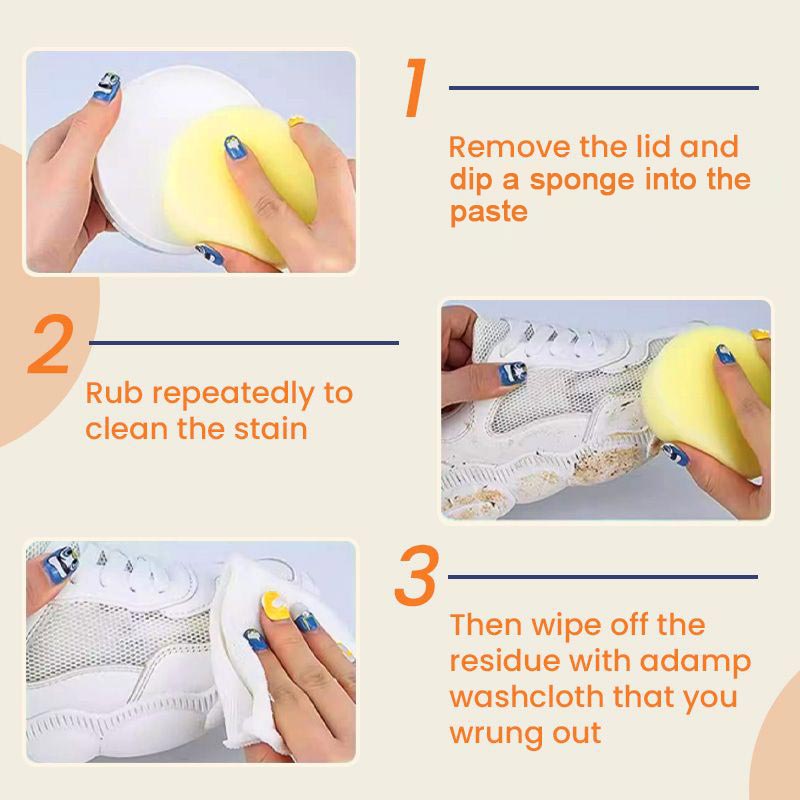 1

Remove the lid and dip a sponge into the paste

2

Rub repeatedly to clean the stain

3

Then wipe off the residue with adamp washcloth that you wrung out