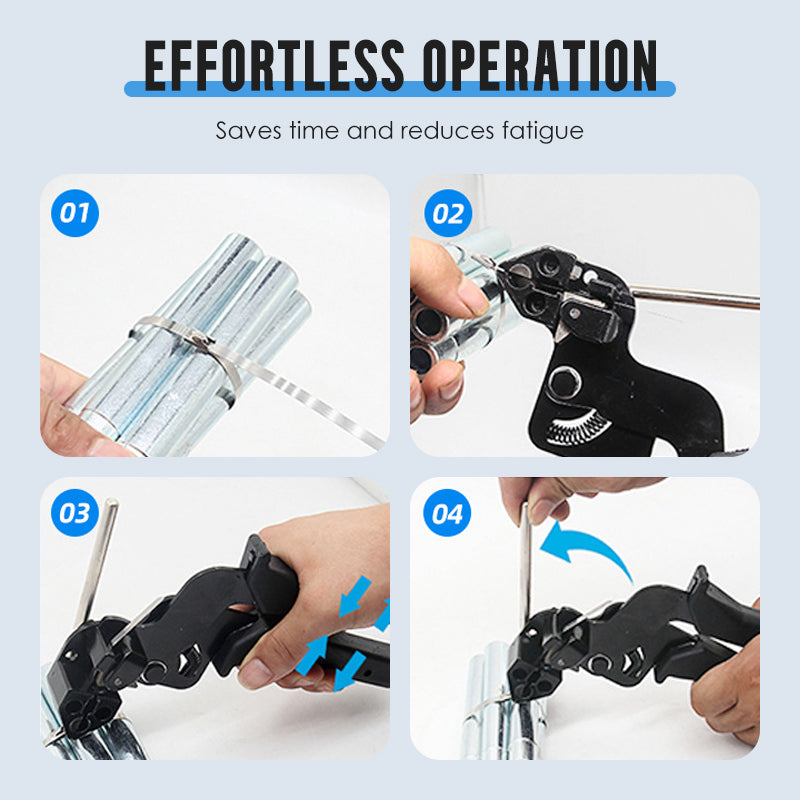 EFFORTLESS OPERATION

Saves time and reduces fatigue

01

02

03

04