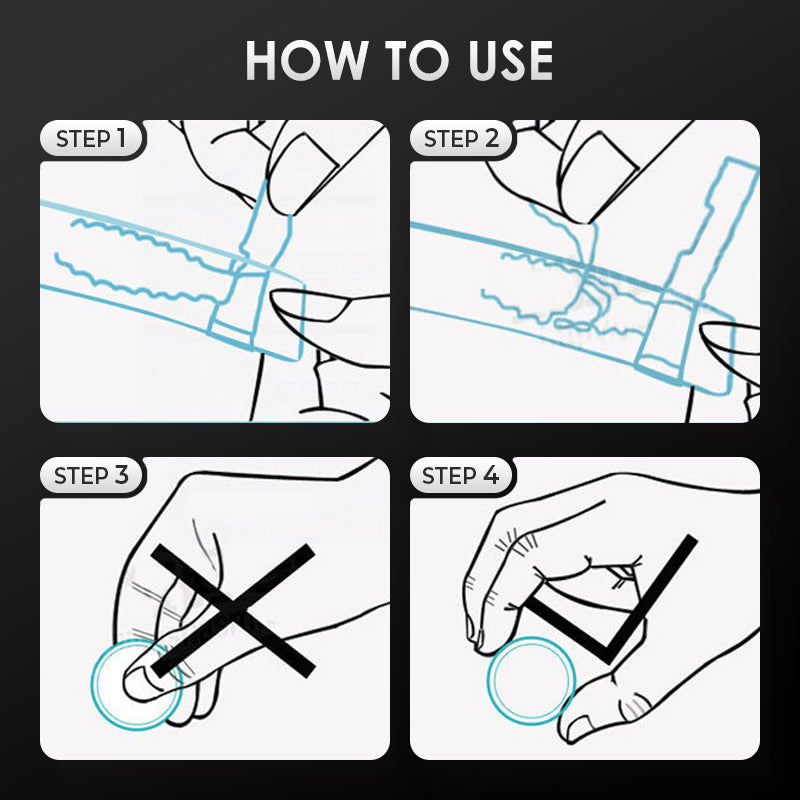 HOW TO USE

STEP 1

STEP 2

STEP 3

STEP 4