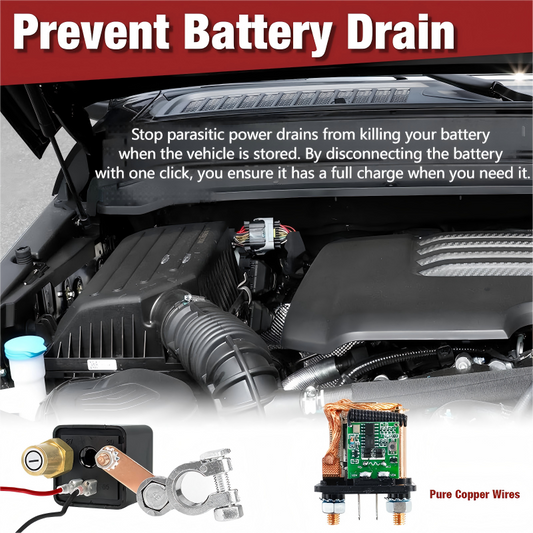 Prevent Battery Drain

Stop parasitic power drains from killing your battery when the vehicle is stored. By disconnecting the battery with one click, you ensure it has a full charge when you need it.

Pure Copper Wires