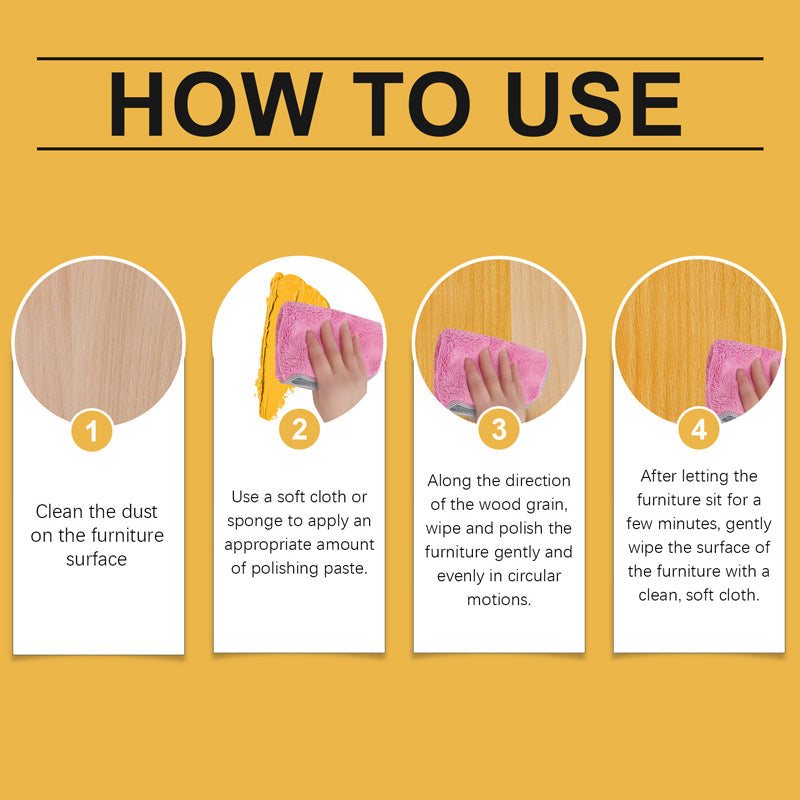 HOW TO USE

1

Clean the dust on the furniture surface

2

Use a soft cloth or sponge to apply an appropriate amount of polishing paste.

3

Along the direction of the wood grain, wipe and polish the furniture gently and evenly in circular motions.

4

After letting the furniture sit for a few minutes, gently wipe the surface of the furniture with a clean, soft cloth.