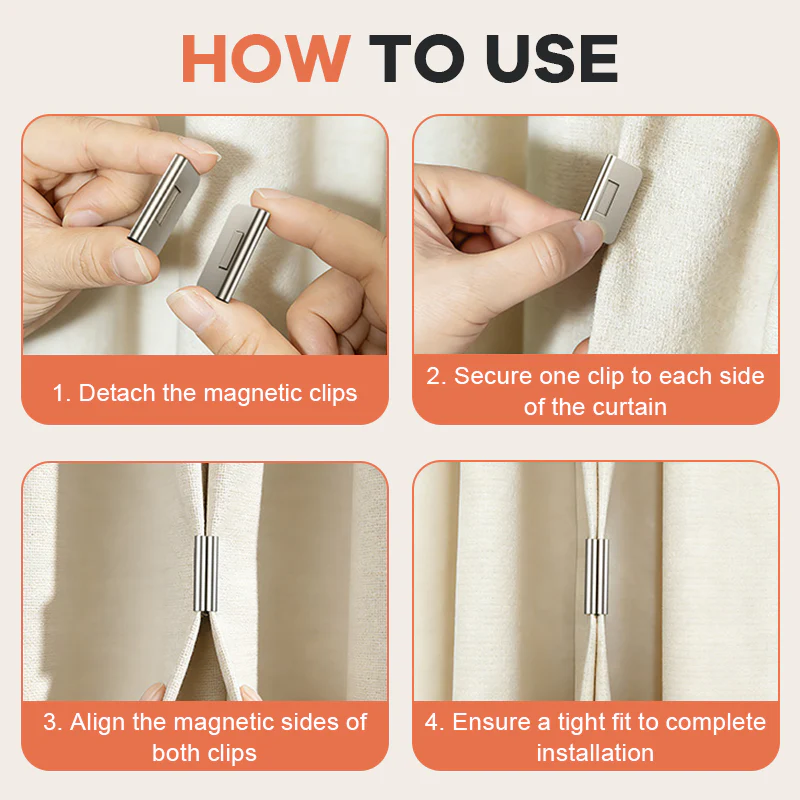 HOW TO USE

1. Detach the magnetic clips

2. Secure one clip to each side of the curtain

3. Align the magnetic sides of both clips

4. Ensure a tight fit to complete installation