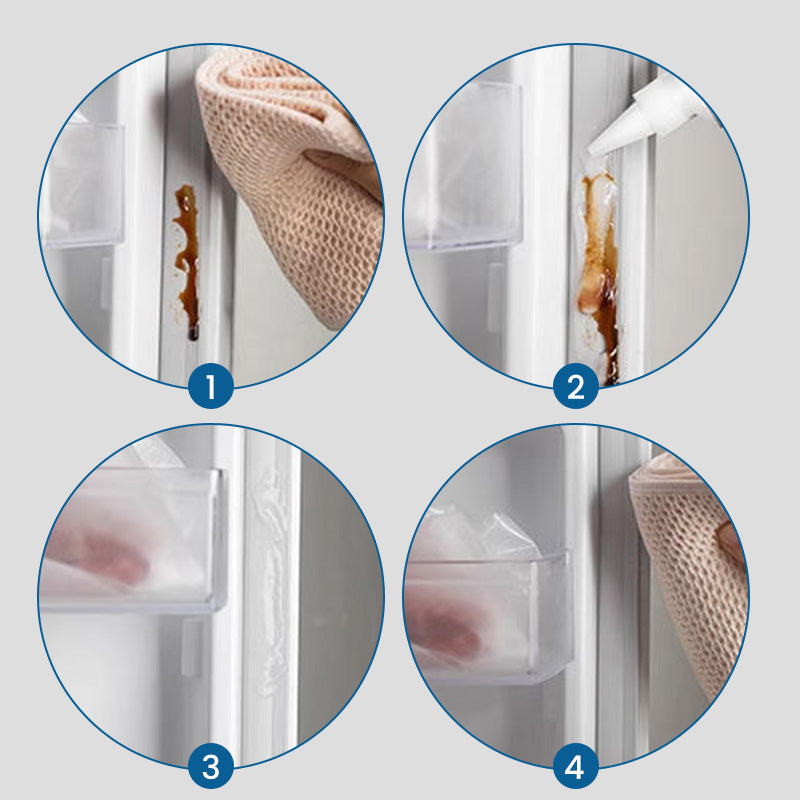 1

2

3

4